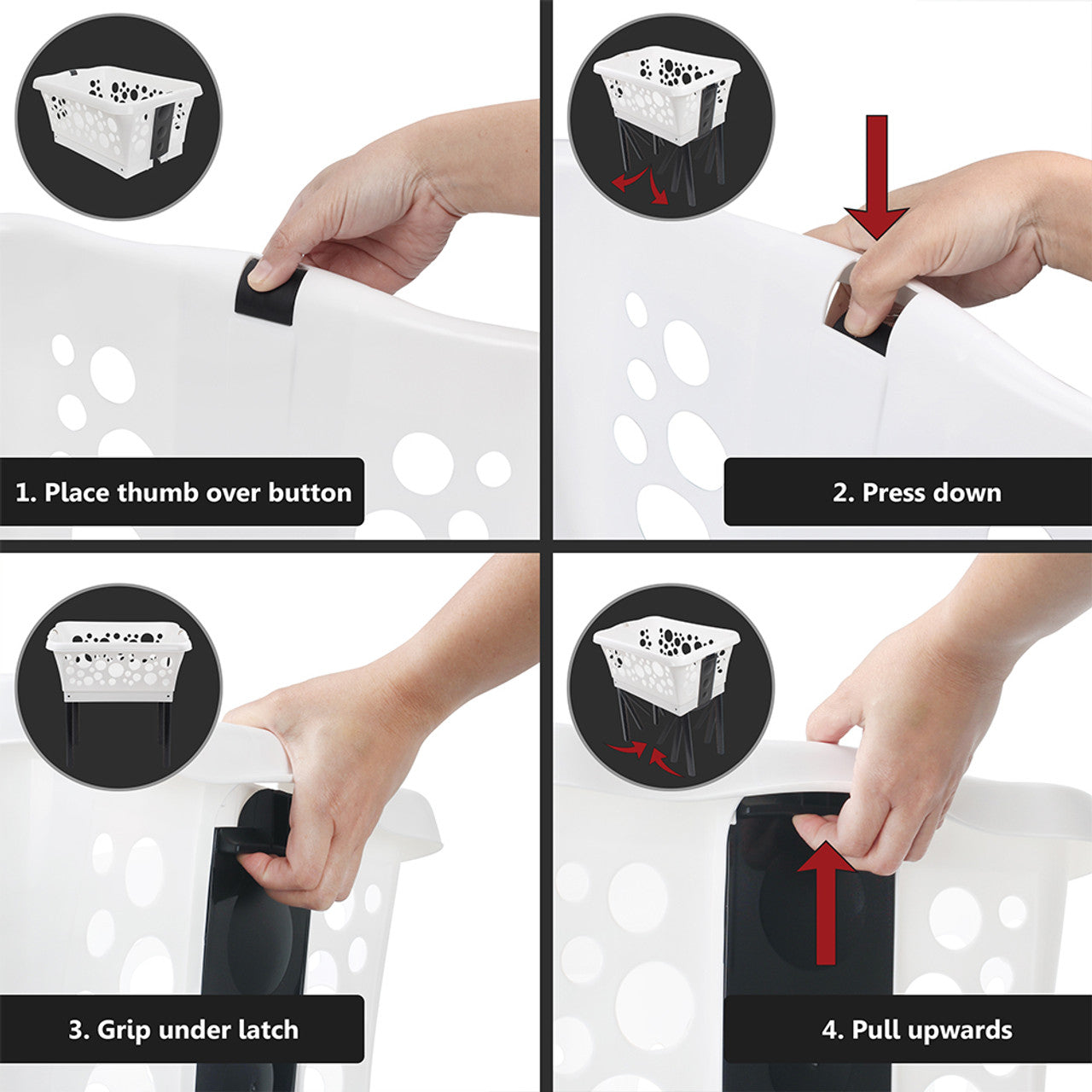 1. Place thumb over button

2. Press down

3. Grip under latch

4. Pull upwards